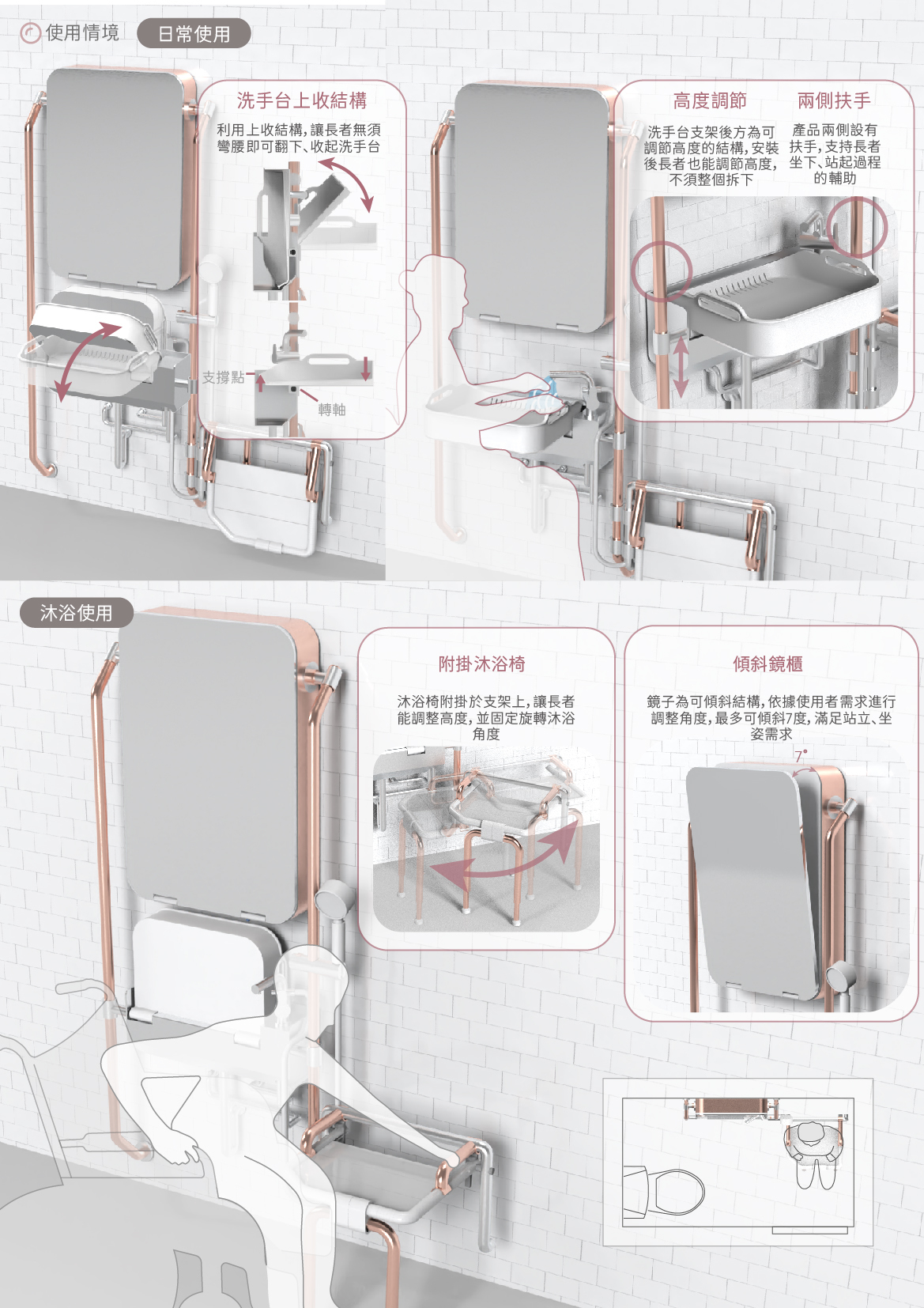 使用情境

日常使用

洗手台上收結構

利用上收結構,讓長者無須彎腰即可翻下、收起洗手台

支撐點

轉軸

高度調節

洗手台支架後方為可調節高度的結構,安裝後長者也能調節高度,不須整個拆下

兩側扶手

產品兩側設有扶手,支持長者坐下、站起過程的輔助

沐浴使用

附掛沐浴椅

沐浴椅附掛於支架上,讓長者能調整高度,並固定旋轉沐浴角度

傾斜鏡櫃

鏡子為可傾斜結構,依據使用者需求進行調整角度,最多可傾斜7度,滿足站立、坐姿需求

7°