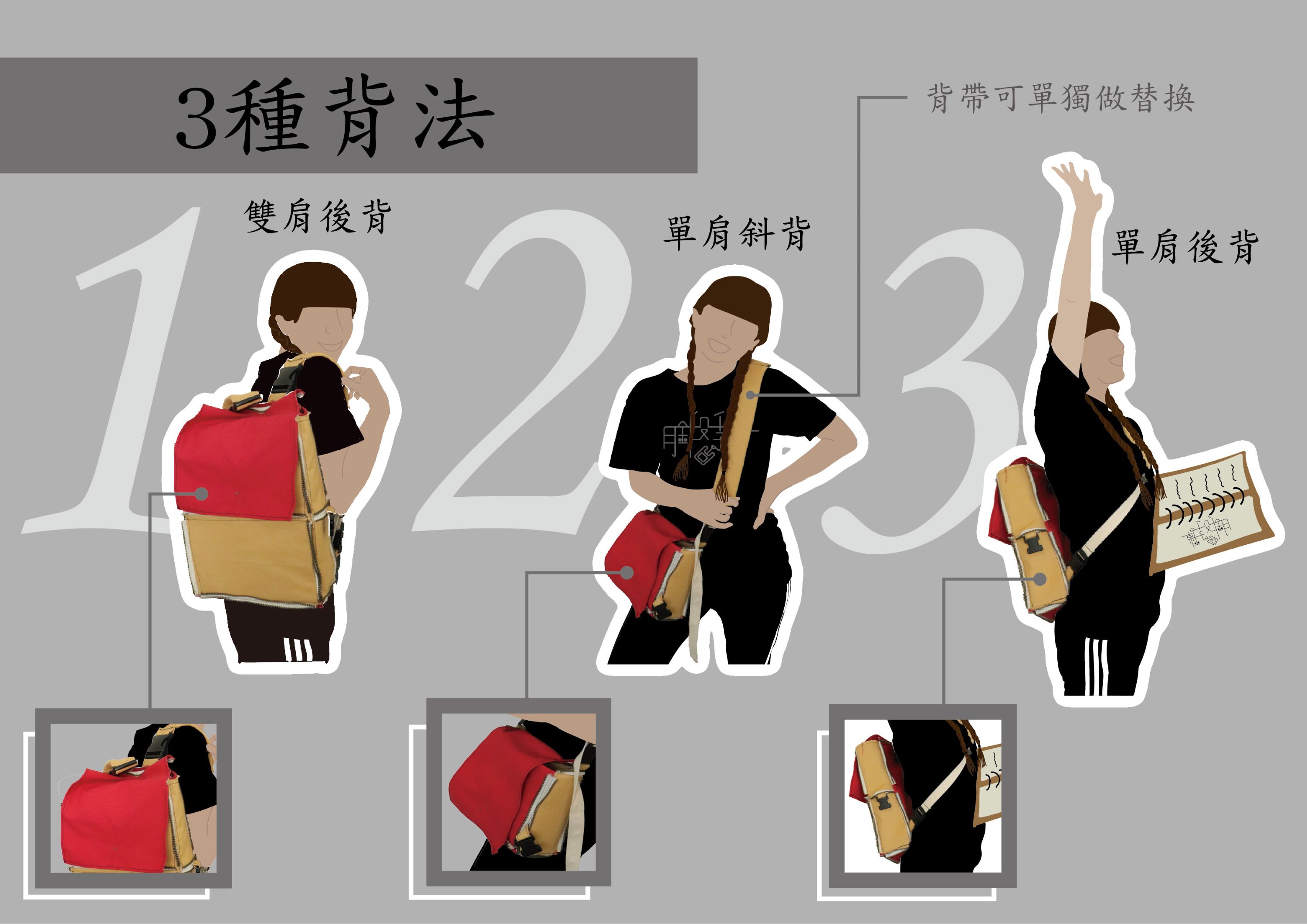 3種背法

背帶可單獨做替換

1
雙肩後背

2
單肩斜背

3
單肩後背