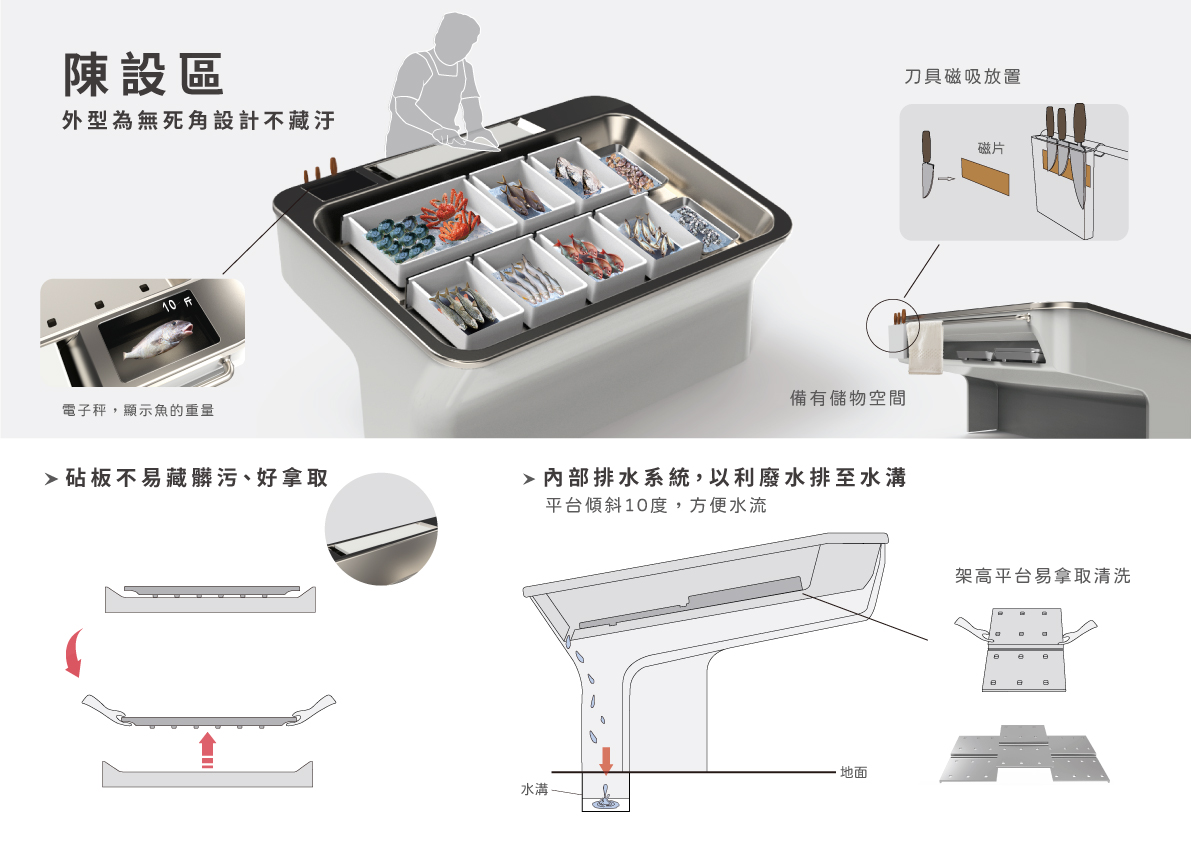 陳設區
外型為無死角設計不藏汙

刀具磁吸放置

磁片

10 斤

電子秤，顯示魚的重量

備有儲物空間

➤ 砧板不易藏髒污、好拿取

➤ 內部排水系統，以利廢水排至水溝
平台傾斜10度，方便水流

架高平台易拿取清洗

水溝

地面