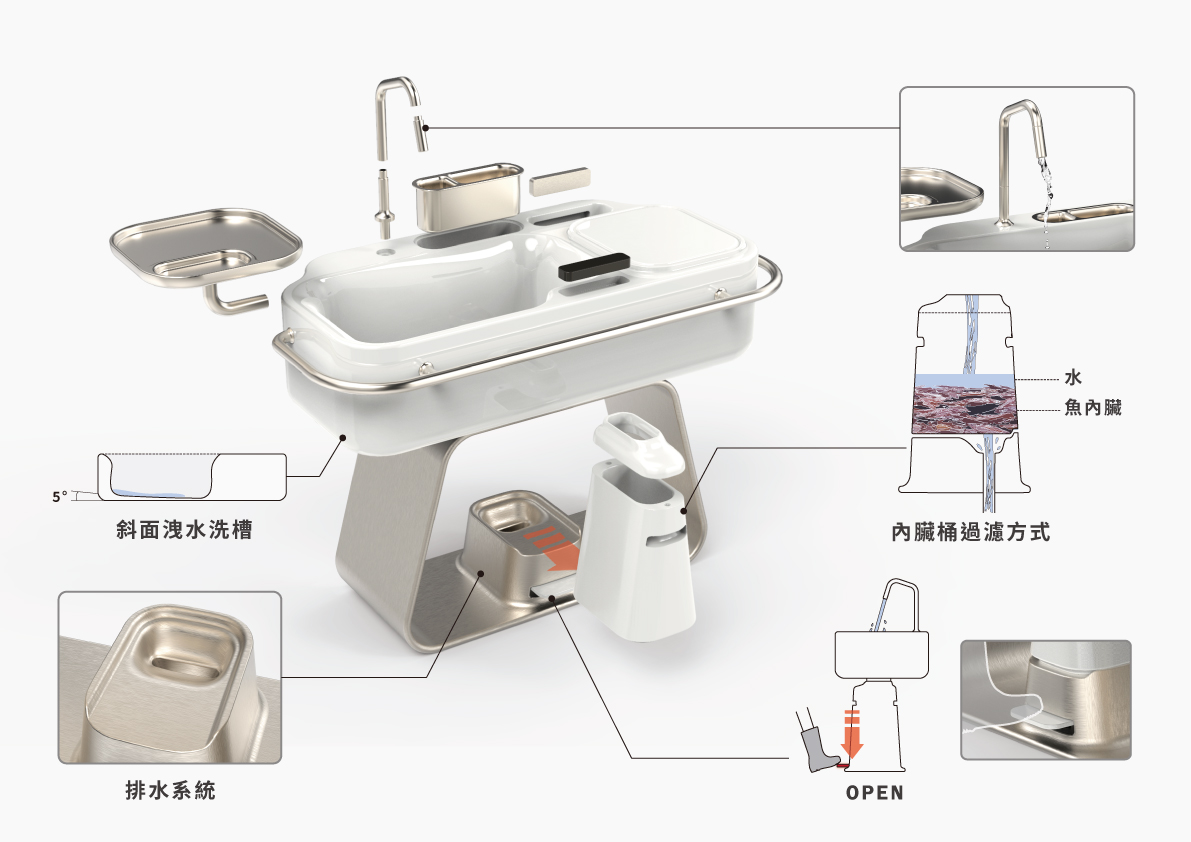 水
魚內臟
5°
斜面洩水洗槽
內臟桶過濾方式
排水系統
OPEN